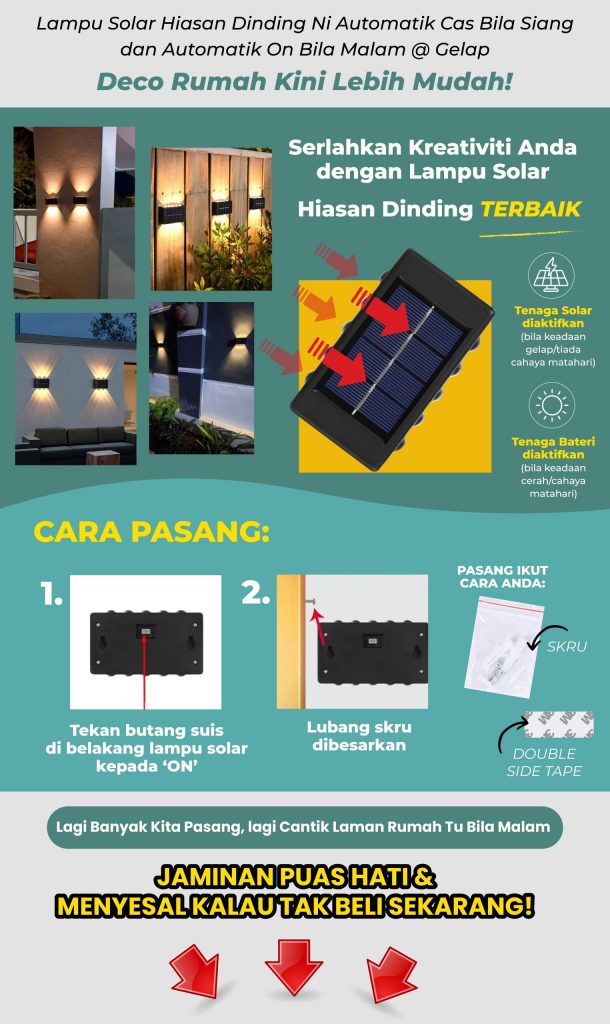 Lampu Solar Hiasan Dinding Ni Automatik Cas Bila Siang dan Automatik On Bila Malam @ Gelap

Deco Rumah Kini Lebih Mudah!

Serlahkan Kreativiti Anda dengan Lampu Solar Hiasan Dinding TERBAIK

Tenaga Solar diaktifkan
(bila keadaan gelap/tiada cahaya matahari)

Tenaga Bateri diaktifkan
(bila keadaan cerah/cahaya matahari)

CARA PASANG:

1.

Tekan butang suis di belakang lampu solar kepada 'ON'

2.

Lubang skru dibesarkan

PASANG IKUT CARA ANDA:

SKRU

DOUBLE SIDE TAPE

Lagi Banyak Kita Pasang, lagi Cantik Laman Rumah Tu Bila Malam

JAMINAN PUAS HATI &
MENYESAL KALAU TAK BELI SEKARANG!